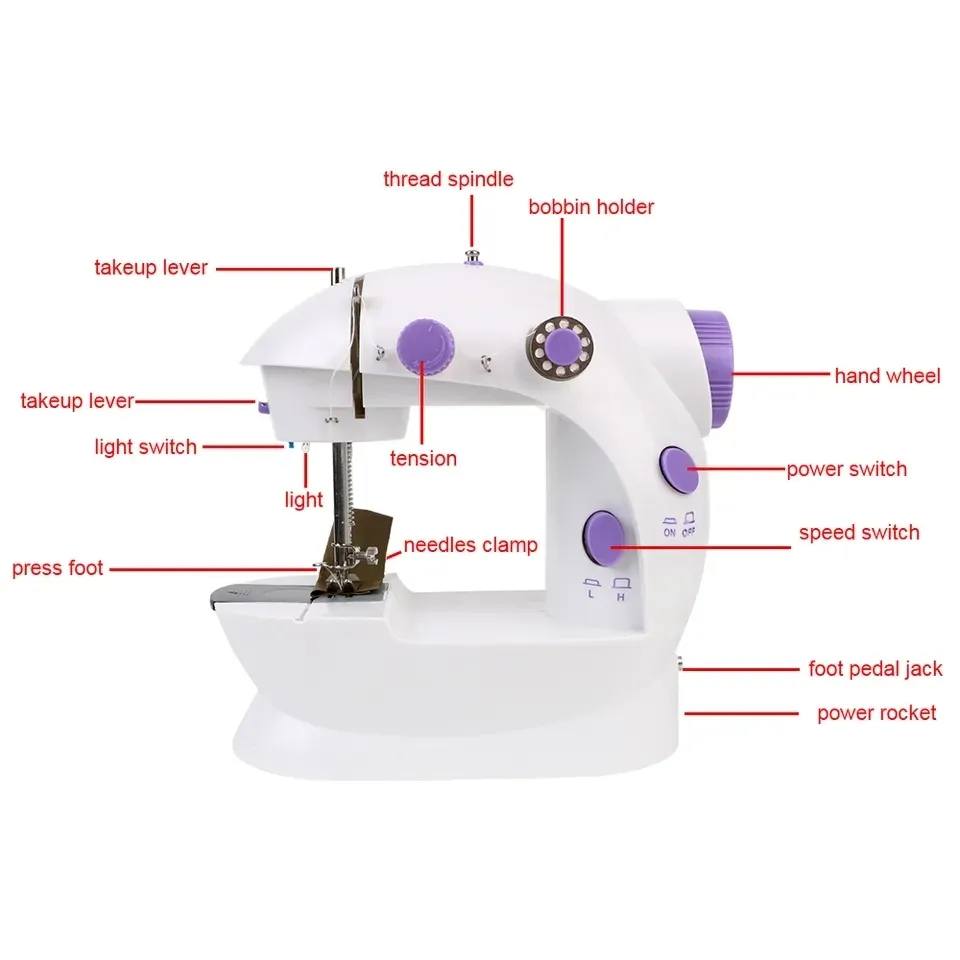 thread spindle
bobbin holder
takeup lever
hand wheel
takeup lever
light switch
tension
power switch
light
ON OFF
needles clamp
speed switch
press foot
L H
foot pedal jack
power rocket