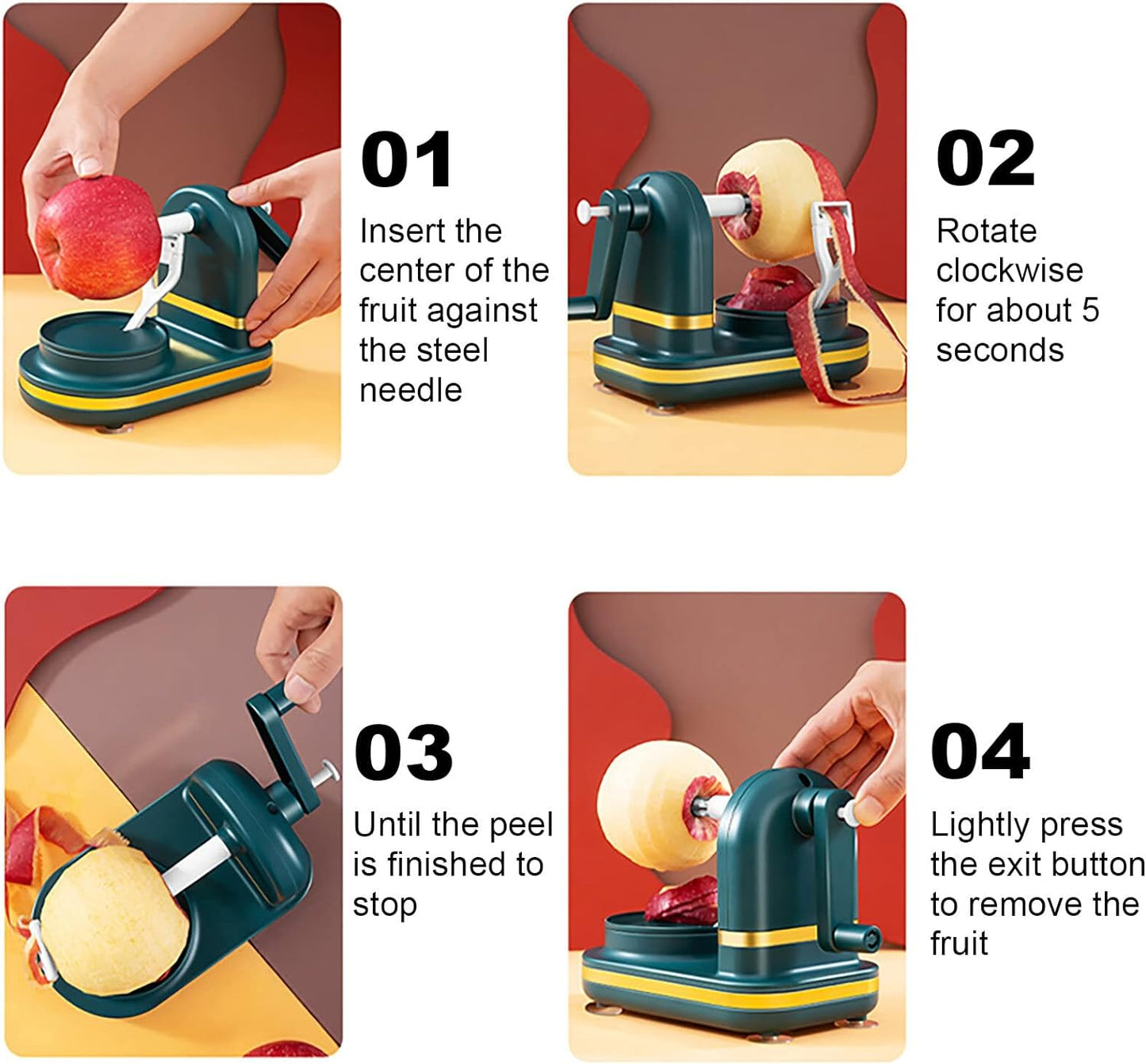 01
Insert the center of the fruit against the steel needle

02
Rotate clockwise for about 5 seconds

03
Until the peel is finished to stop

04
Lightly press the exit button to remove the fruit