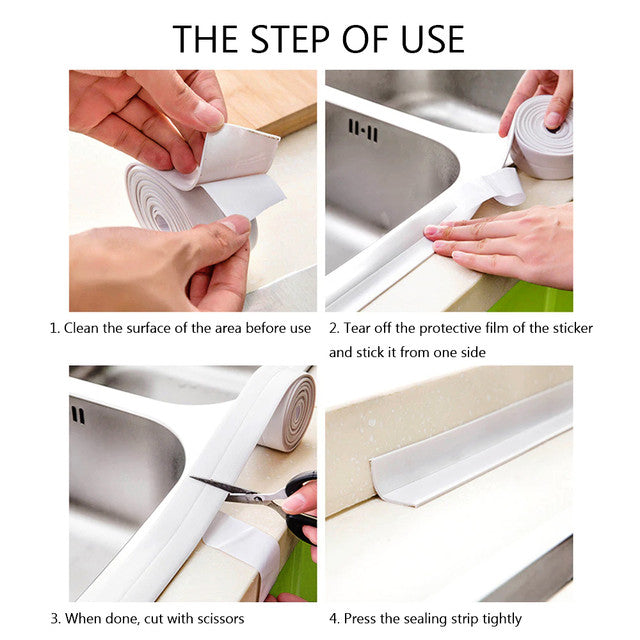 THE STEP OF USE

1. Clean the surface of the area before use

2. Tear off the protective film of the sticker and stick it from one side

3. When done, cut with scissors

4. Press the sealing strip tightly