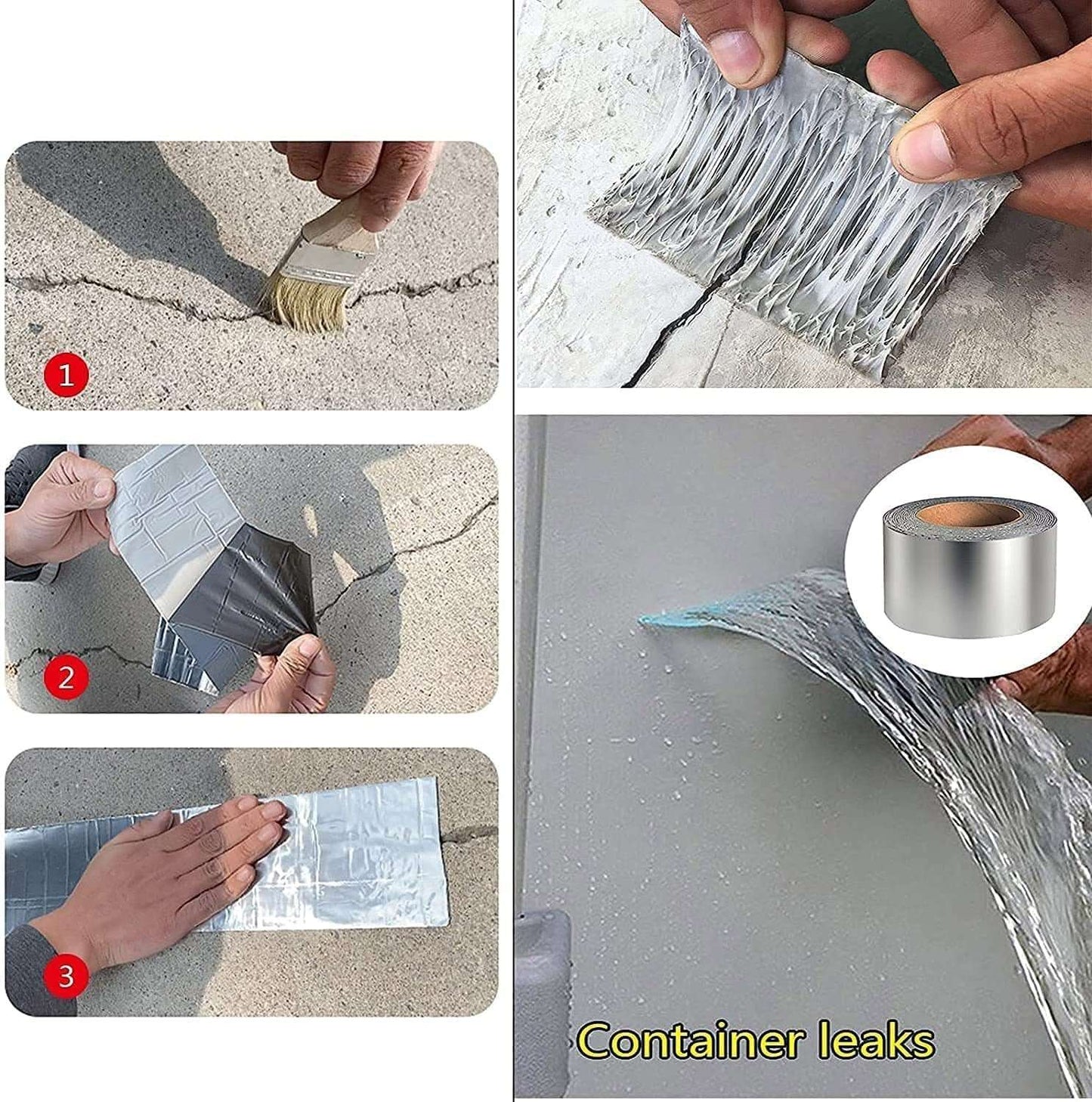 1

2

3

Container leaks